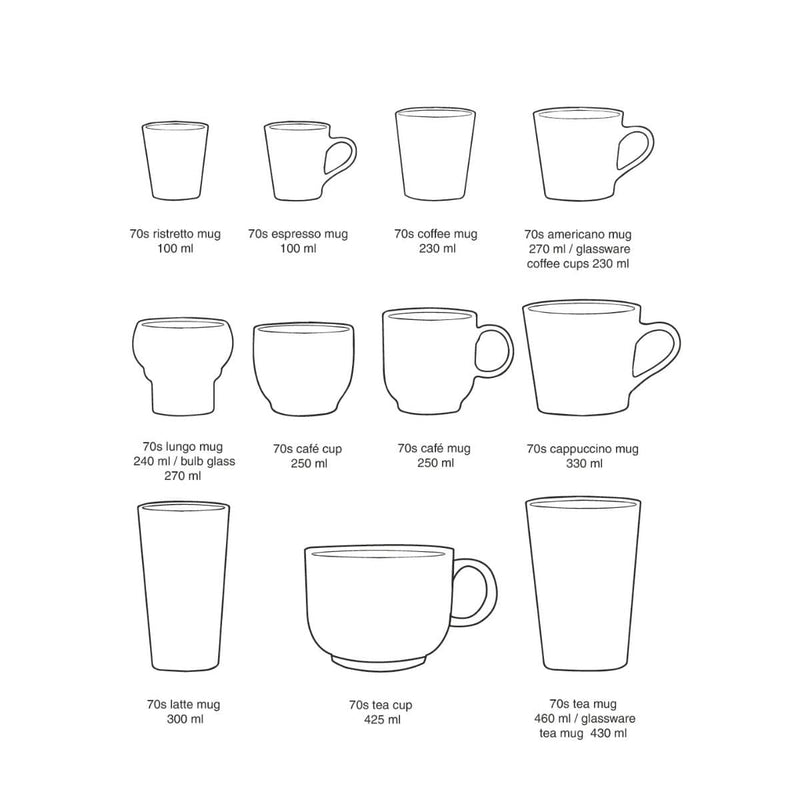 70s ristretto mug
100 ml

70s espresso mug
100 ml

70s coffee mug
230 ml

70s americano mug
270 ml / glassware
coffee cups 230 ml

70s lungo mug
240 ml / bulb glass
270 ml

70s café cup
250 ml

70s café mug
250 ml

70s cappuccino mug
330 ml

70s latte mug
300 ml

70s tea cup
425 ml

70s tea mug
460 ml / glassware
tea mug 430 ml